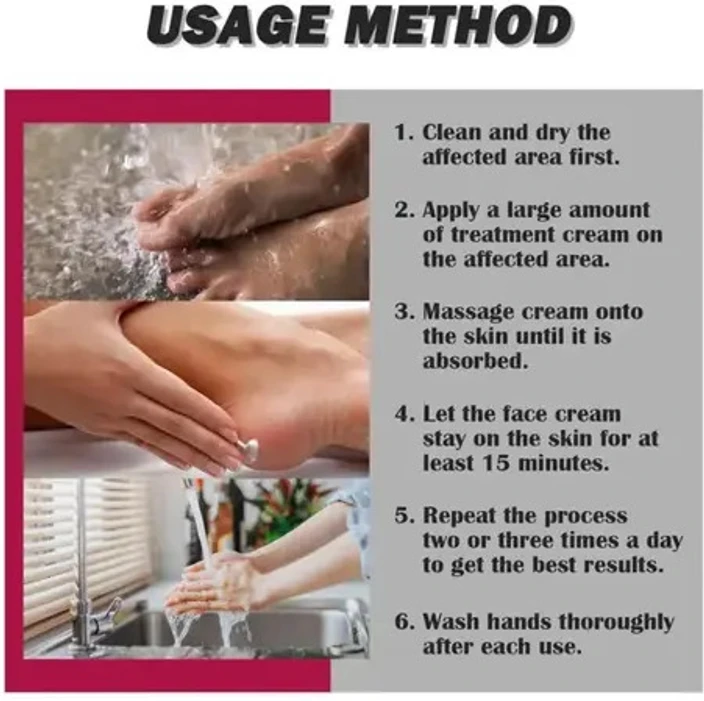 USAGE METHOD

1. Clean and dry the affected area first.

2. Apply a large amount of treatment cream on the affected area.

3. Massage cream onto the skin until it is absorbed.

4. Let the face cream stay on the skin for at least 15 minutes.

5. Repeat the process two or three times a day to get the best results.

6. Wash hands thoroughly after each use.